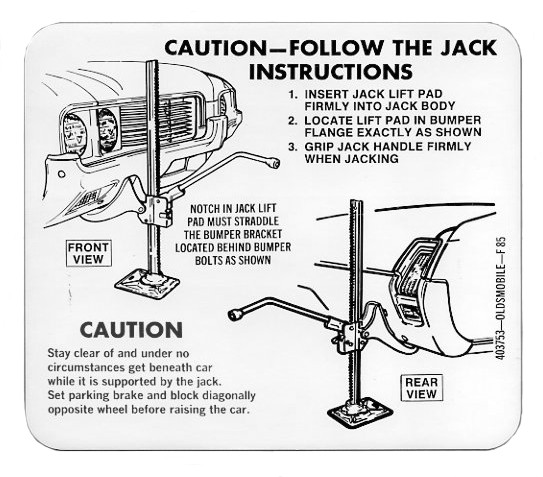 CAUTION—FOLLOW THE JACK INSTRUCTIONS

1. INSERT JACK LIFT PAD FIRMLY INTO JACK BODY
2. LOCATE LIFT PAD IN BUMPER FLANGE EXACTLY AS SHOWN
3. GRIP JACK HANDLE FIRMLY WHEN JACKING

NOTCH IN JACK LIFT PAD MUST STRADDLE THE BUMPER BRACKET LOCATED BEHIND BUMPER BOLTS AS SHOWN

FRONT VIEW

CAUTION

Stay clear of and under no circumstances get beneath car while it is supported by the jack.
Set parking brake and block diagonally opposite wheel before raising the car.

REAR VIEW

403753—OLDSMOBILE—F 85