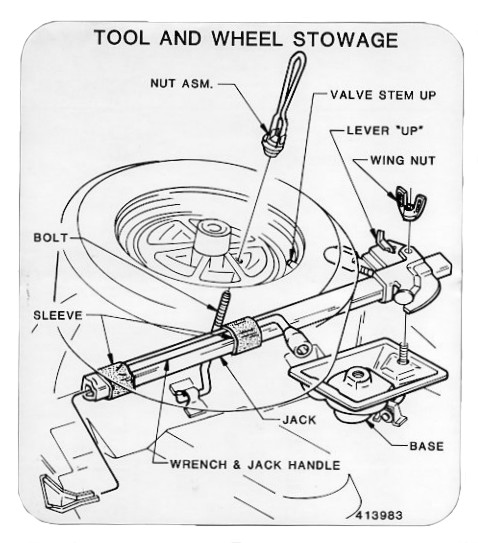 TOOL AND WHEEL STOWAGE

NUT ASM.

VALVE STEM UP

LEVER "UP"

WING NUT

BOLT

SLEEVE

JACK

BASE

WRENCH & JACK HANDLE

413983