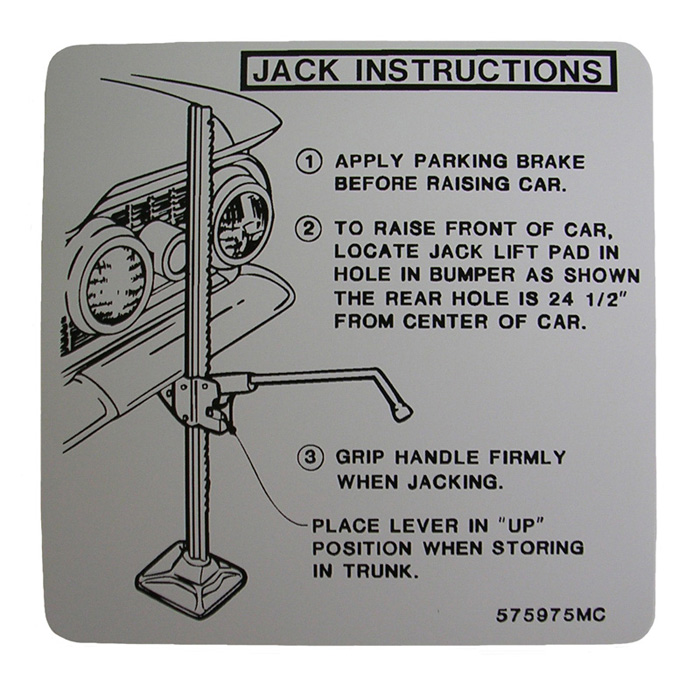 JACK INSTRUCTIONS

① APPLY PARKING BRAKE BEFORE RAISING CAR.

② TO RAISE FRONT OF CAR, LOCATE JACK LIFT PAD IN HOLE IN BUMPER AS SHOWN THE REAR HOLE IS 24 1/2" FROM CENTER OF CAR.

③ GRIP HANDLE FIRMLY WHEN JACKING.

PLACE LEVER IN "UP" POSITION WHEN STORING IN TRUNK.

575975MC